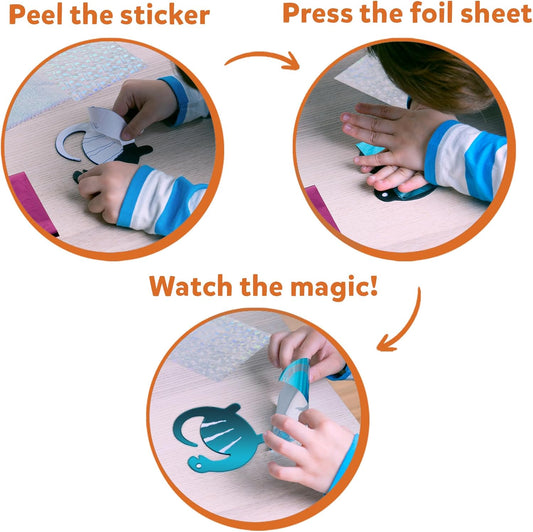 Peel the sticker

Press the foil sheet

Watch the magic!