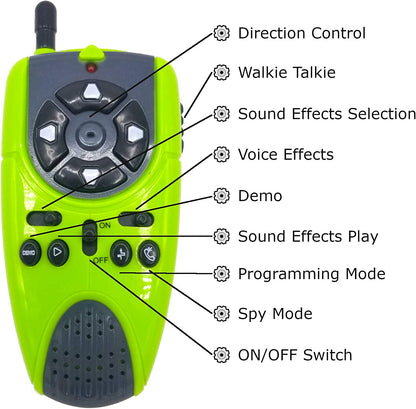 Direction Control
Walkie Talkie
Sound Effects Selection
Voice Effects
Demo
Sound Effects Play
Programming Mode
Spy Mode
ON/OFF Switch

ON
OFF
DEMO